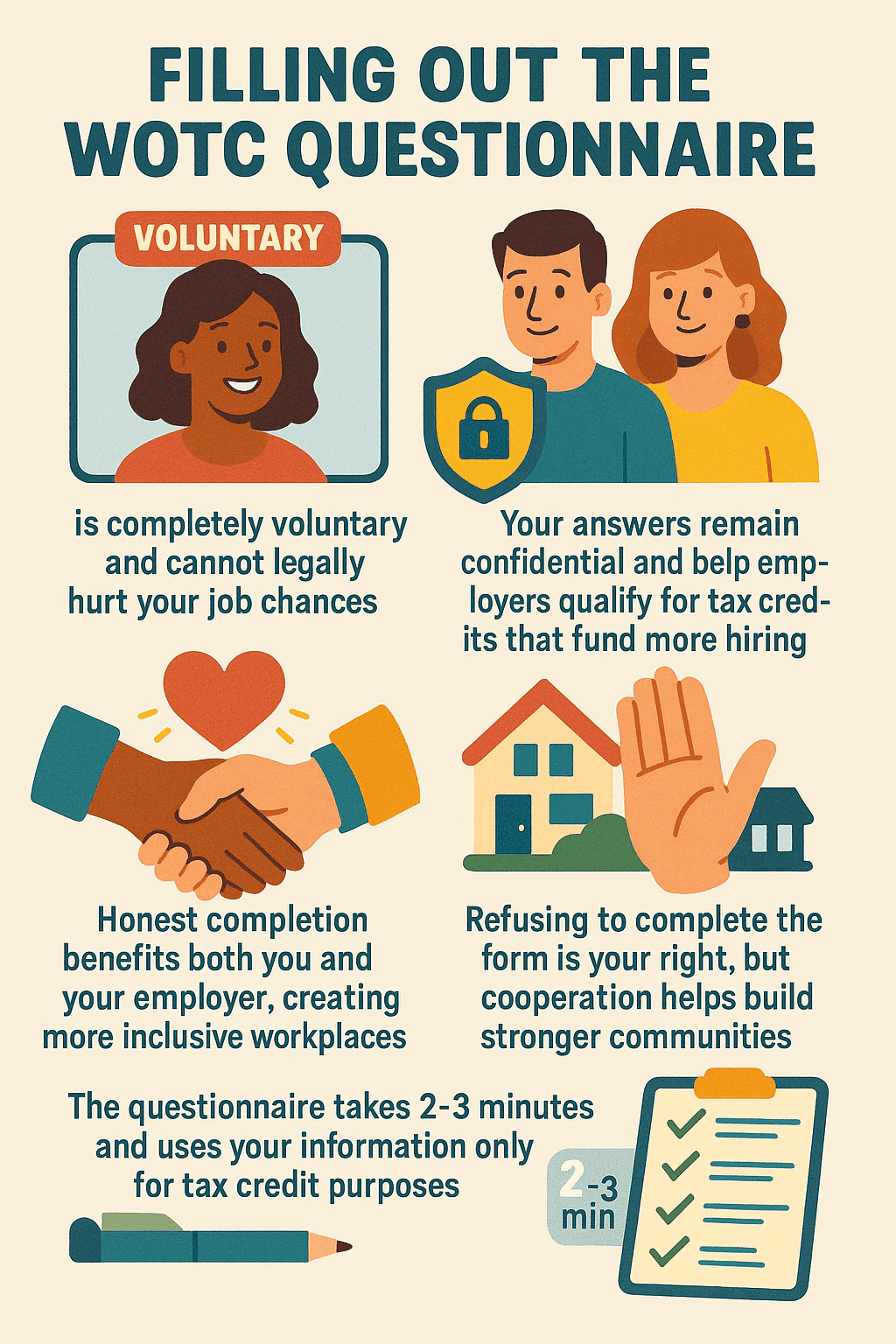 FILLING OUT THE WOTC QUESTIONNAIRE

VOLUNTARY

is completely voluntary and cannot legally hurt your job chances

Your answers remain confidential and belp employers qualify for tax credits that fund more hiring

Honest completion benefits both you and your employer, creating more inclusive workplaces

Refusing to complete the form is your right, but cooperation helps build stronger communities

The questionnaire takes 2-3 minutes and uses your information only for tax credit purposes

2-3 min